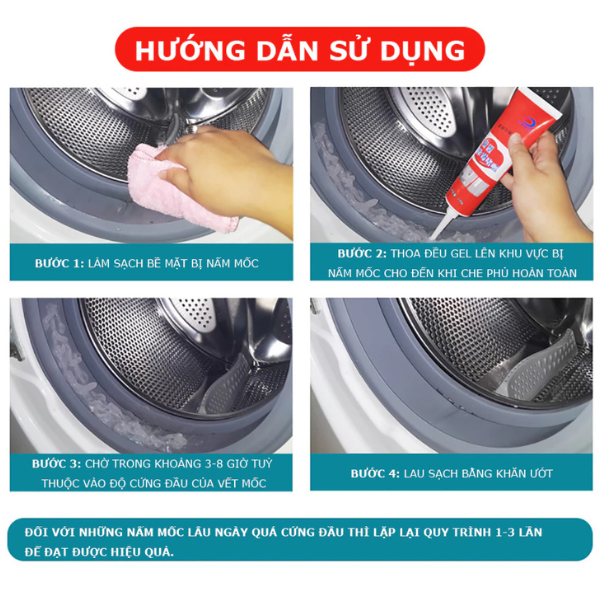 HƯỚNG DẪN SỬ DỤNG

BƯỚC 1: LÀM SẠCH BỀ MẶT BỊ NẤM MỐC

BƯỚC 2: THOA ĐỀU GEL LÊN KHU VỰC BỊ NẤM MỐC CHO ĐẾN KHI CHE PHỦ HOÀN TOÀN

BƯỚC 3: CHỜ TRONG KHOẢNG 3-8 GIỜ TUỲ THUỘC VÀO ĐỘ CỨNG ĐẦU CỦA VẾT MỐC

BƯỚC 4: LAU SẠCH BẰNG KHĂN ƯỚT

ĐỐI VỚI NHỮNG NẤM MỐC LÂU NGÀY QUÁ CỨNG ĐẦU THÌ LẶP LẠI QUY TRÌNH 1-3 LẦN ĐỂ ĐẠT ĐƯỢC HIỆU QUẢ.